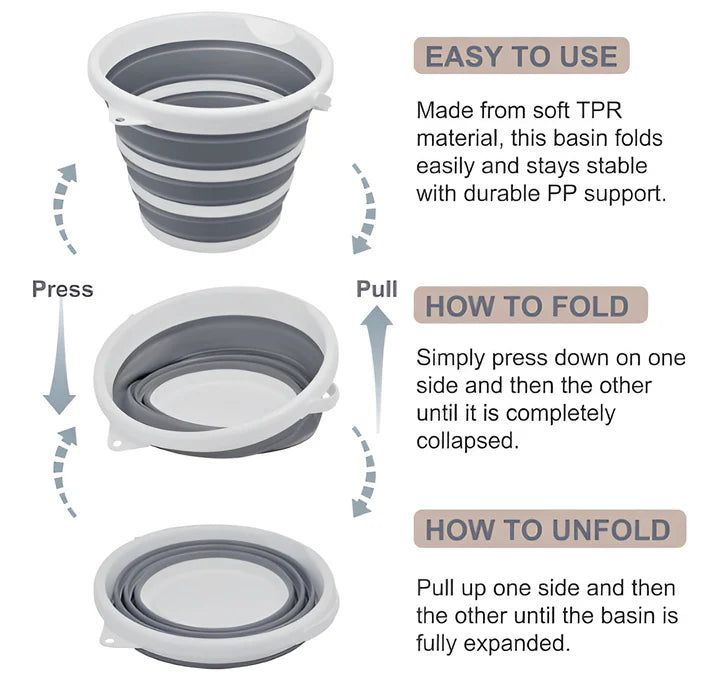 Press

Pull

EASY TO USE

Made from soft TPR material, this basin folds easily and stays stable with durable PP support.

HOW TO FOLD

Simply press down on one side and then the other until it is completely collapsed.

HOW TO UNFOLD

Pull up one side and then the other until the basin is fully expanded.