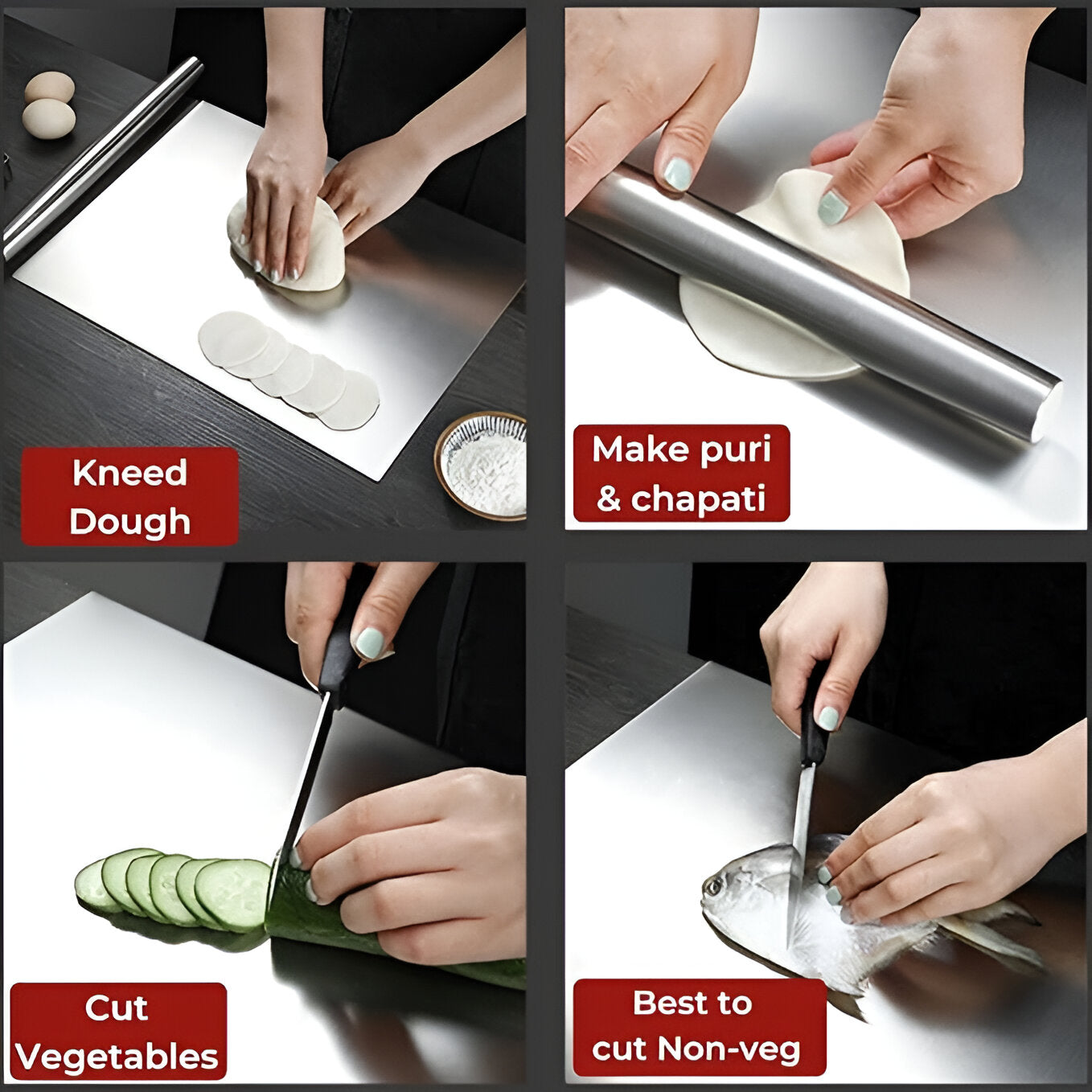 Kneed Dough

Make puri & chapati

Cut Vegetables

Best to cut Non-veg